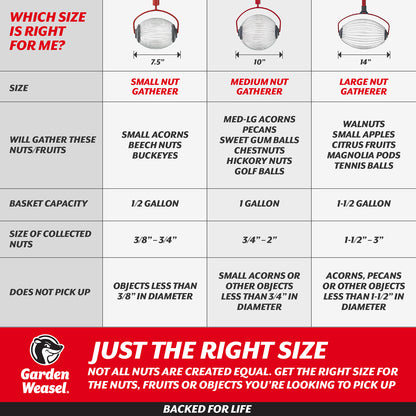 | WHICH SIZE IS RIGHT FOR ME? | 7.5" | 10" | 14" |
|---|---|---|---|
| SIZE | SMALL NUT GATHERER | MEDIUM NUT GATHERER | LARGE NUT GATHERER |
| WILL GATHER THESE NUTS/FRUITS | SMALL ACORNS BEECH NUTS BUCKEYES | MED-LG ACORNS PECANS SWEET GUM BALLS CHESTNUTS HICKORY NUTS GOLF BALLS | WALNUTS SMALL APPLES CITRUS FRUITS MAGNOLIA PODS TENNIS BALLS |
| BASKET CAPACITY | 1/2 GALLON | 1 GALLON | 1-1/2 GALLON |
| SIZE OF COLLECTED NUTS | 3/8" – 3/4" | 3/4" – 2" | 1-1/2" – 3" |
| DOES NOT PICK UP | OBJECTS LESS THAN 3/8" IN DIAMETER | SMALL ACORNS OR OTHER OBJECTS LESS THAN 3/4" IN DIAMETER | ACORNS, PECANS OR OTHER OBJECTS LESS THAN 1-1/2" IN DIAMETER |

Garden Weasel.

JUST THE RIGHT SIZE

NOT ALL NUTS ARE CREATED EQUAL. GET THE RIGHT SIZE FOR THE NUTS, FRUITS OR OBJECTS YOU'RE LOOKING TO PICK UP

BACKED FOR LIFE